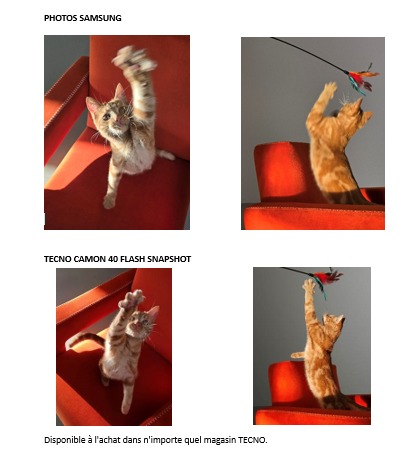 PHOTOS SAMSUNG

TECNO CAMON 40 FLASH SNAPSHOT

Disponible à l'achat dans n'importe quel magasin TECNO.